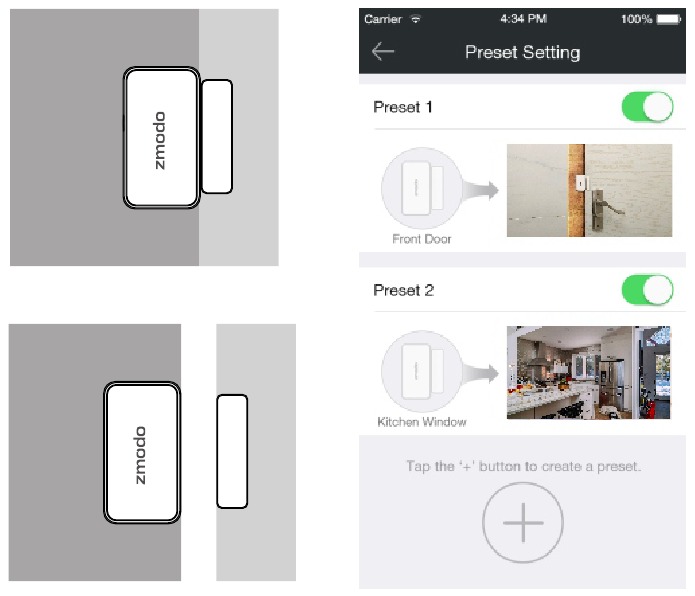 zmodo

zmodo

Carrier 4:34 PM 100%

Preset Setting

Preset 1

Front Door

Preset 2

Kitchen Window

Tap the '+' button to create a preset.