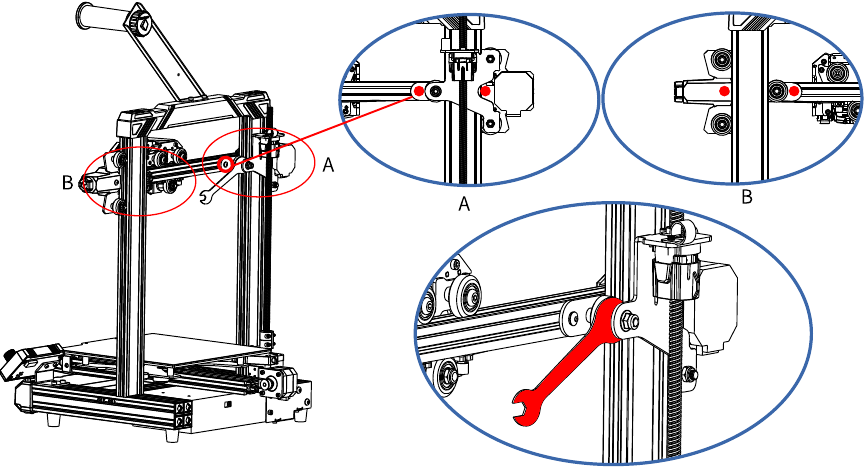 B

A

A

B