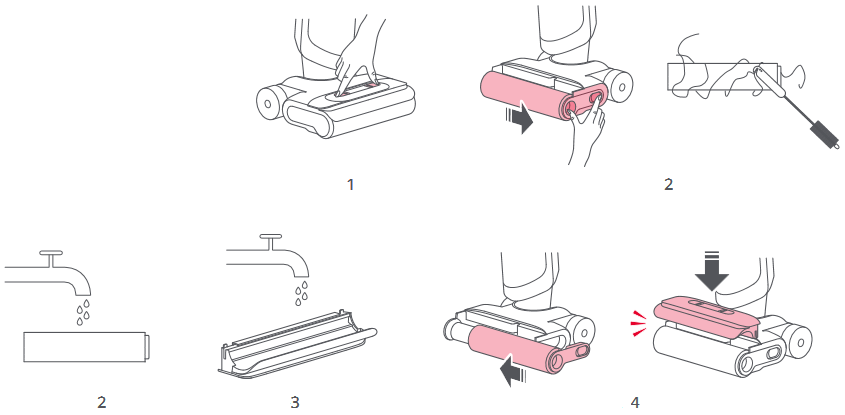 1

2

2

3

4