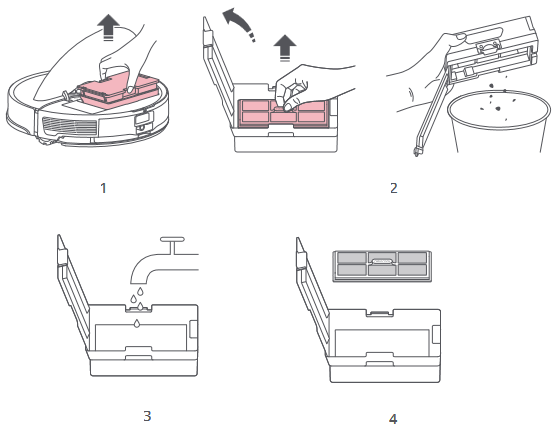 1

2

3

4