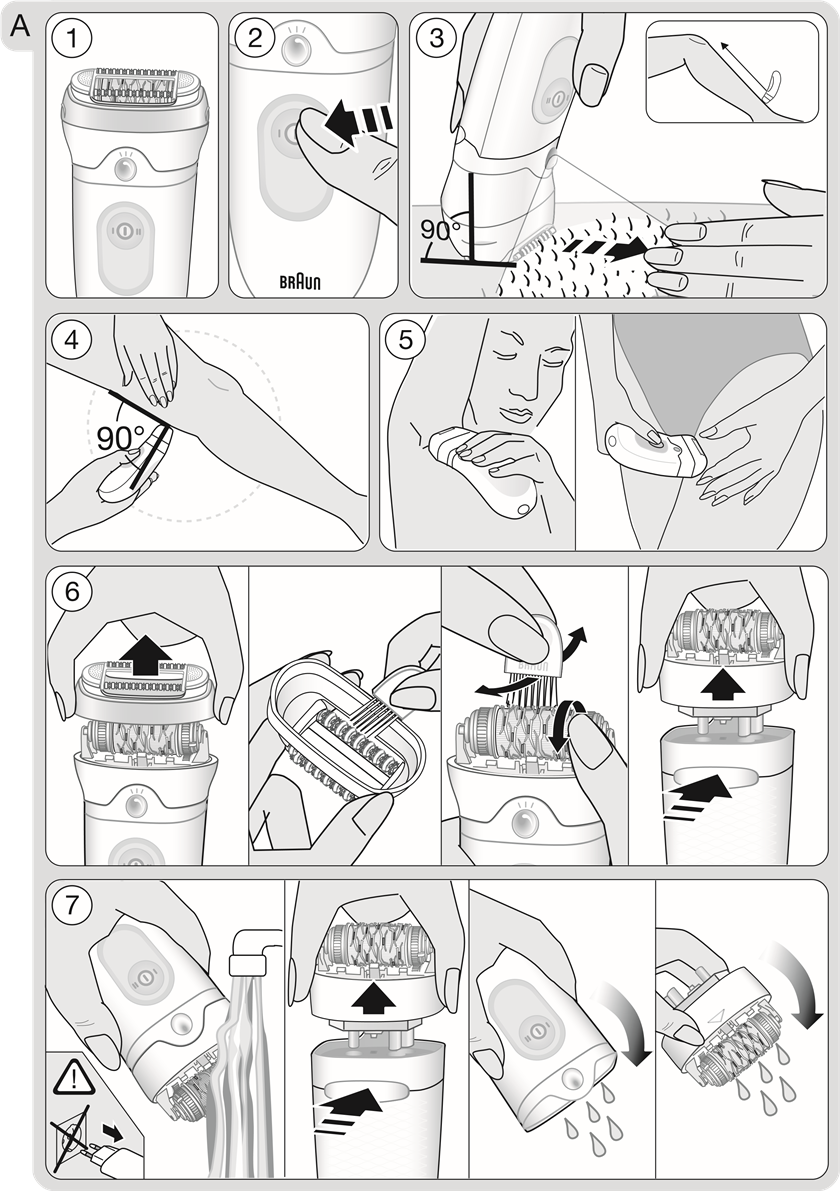 A
1
2
BRAUN
3
90°
4
90°
5
6
BRAUN
7