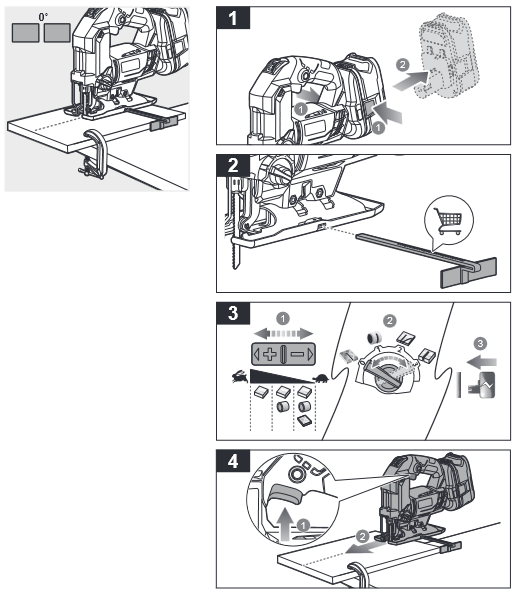 0°

1

1

1

2

2

3

1

2

3

4

1

2