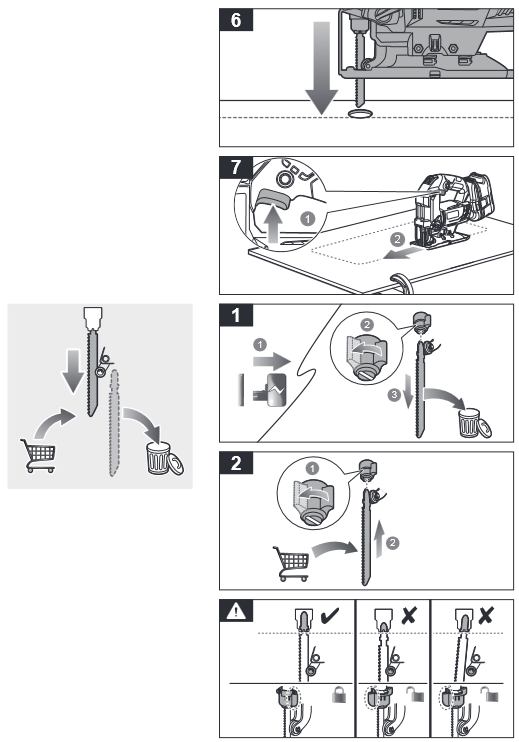 6

7

1

2

1

1

2

3

2

1

2