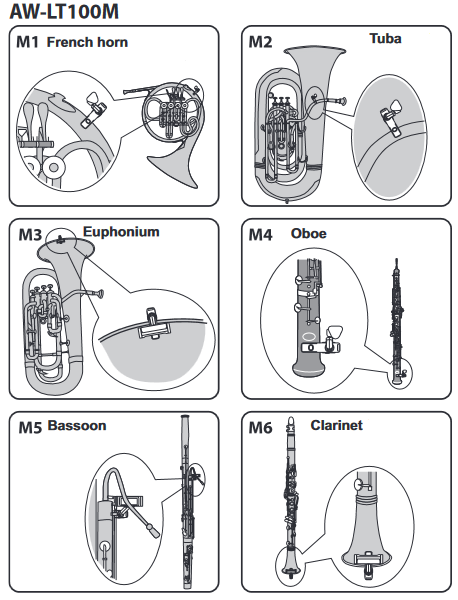 AW-LT100M

M1 French horn

M2 Tuba

M3 Euphonium

M4 Oboe

M5 Bassoon

M6 Clarinet