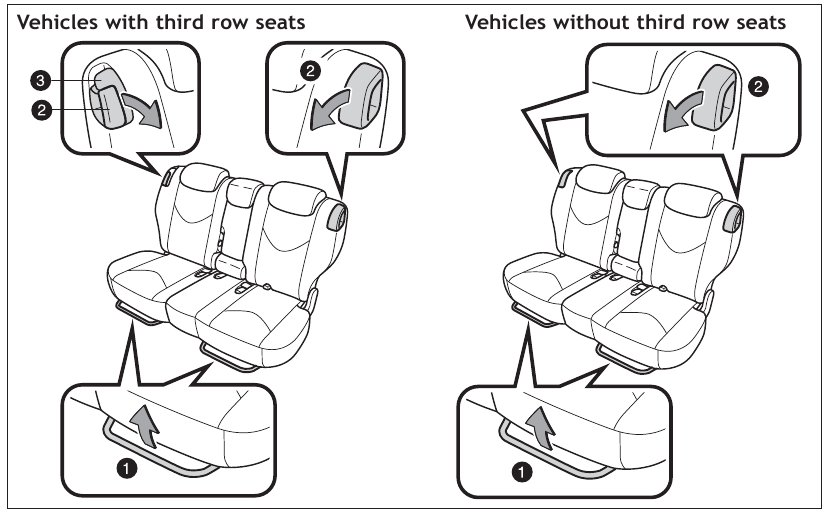 Vehicles with third row seats

3
2
2
1

Vehicles without third row seats

2
1