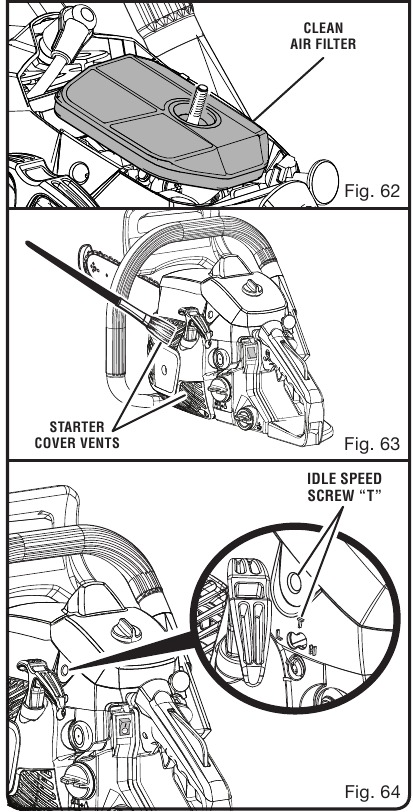 CLEAN AIR FILTER

Fig. 62

STARTER COVER VENTS

Fig. 63

IDLE SPEED SCREW "T"

T

L

H

Fig. 64