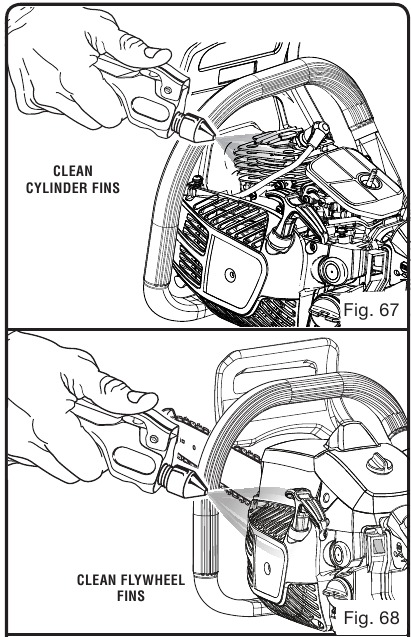 CLEAN CYLINDER FINS

Fig. 67

CLEAN FLYWHEEL FINS

Fig. 68