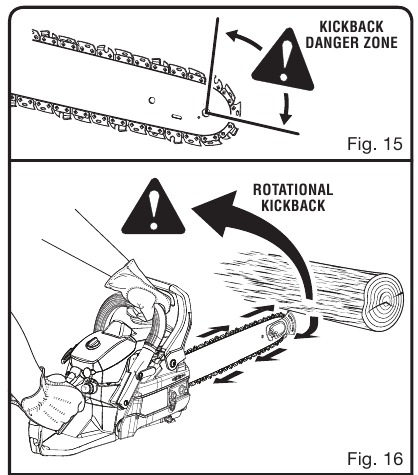 KICKBACK DANGER ZONE

Fig. 15

ROTATIONAL KICKBACK

Fig. 16