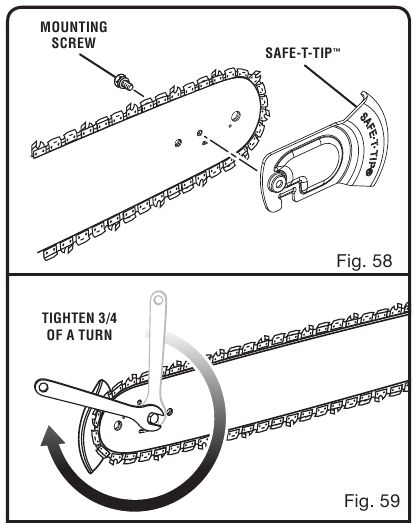 MOUNTING SCREW

SAFE-T-TIP™

SAFE-T-TIP®

Fig. 58

TIGHTEN 3/4 OF A TURN

Fig. 59