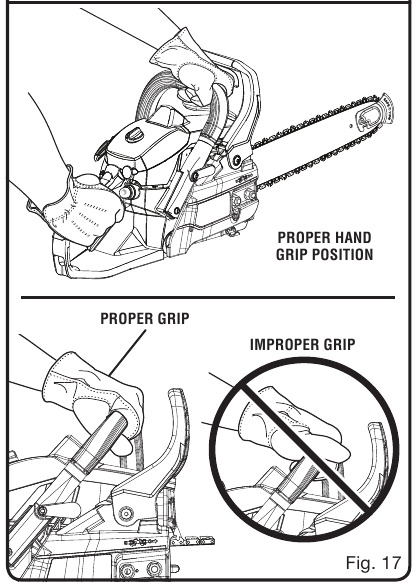 PROPER HAND GRIP POSITION

PROPER GRIP

IMPROPER GRIP

Fig. 17