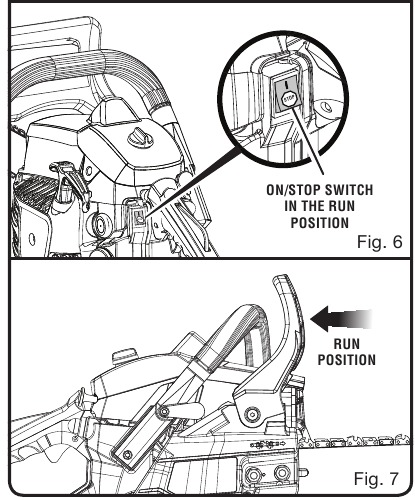 I

STOP

ON/STOP SWITCH IN THE RUN POSITION

Fig. 6

RUN POSITION

Fig. 7