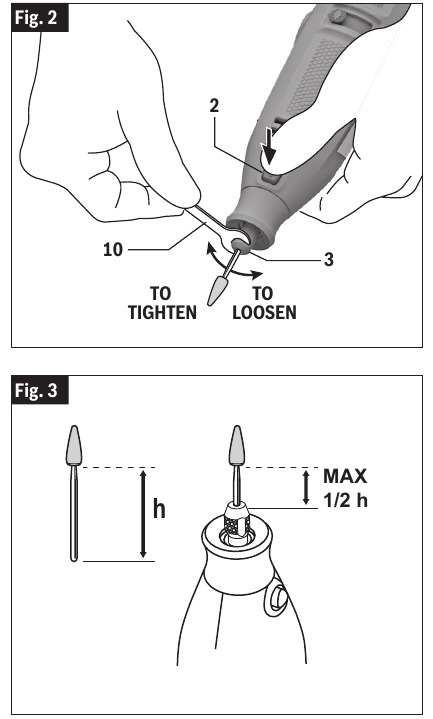 Fig. 2

2

10

3

TO TIGHTEN

TO LOOSEN

Fig. 3

h

MAX 1/2 h