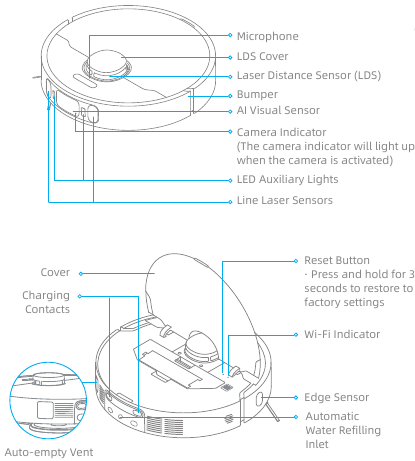 Microphone
LDS Cover
Laser Distance Sensor (LDS)
Bumper
AI Visual Sensor
Camera Indicator
(The camera indicator will light up when the camera is activated)
LED Auxiliary Lights
Line Laser Sensors

Cover
Charging Contacts
Reset Button
· Press and hold for 3 seconds to restore to factory settings
Wi-Fi Indicator
Edge Sensor
Automatic Water Refilling Inlet
Auto-empty Vent