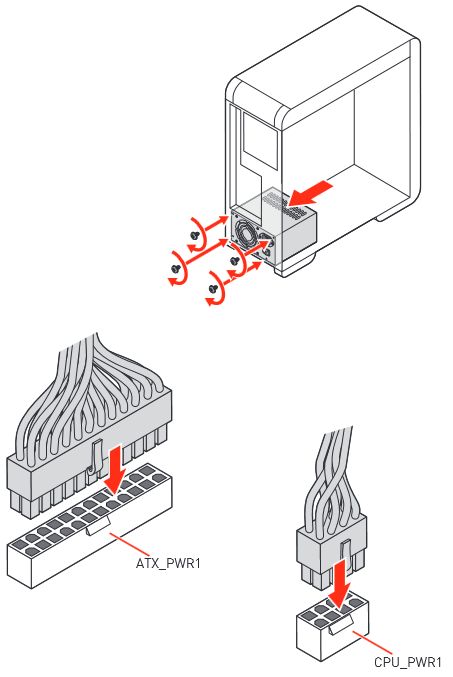 ATX_PWR1

CPU_PWR1