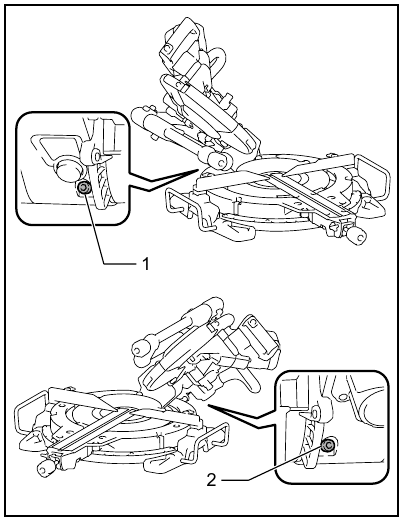 1

2