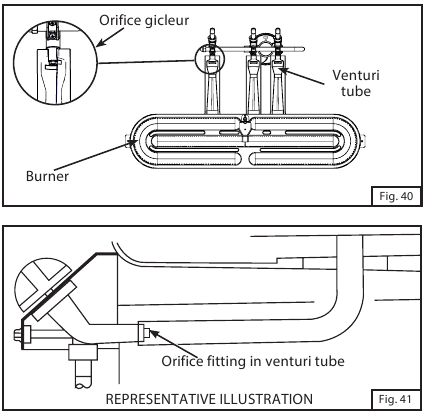 Orifice gicleur

Venturi tube

Burner

Fig. 40

Orifice fitting in venturi tube

REPRESENTATIVE ILLUSTRATION

Fig. 41