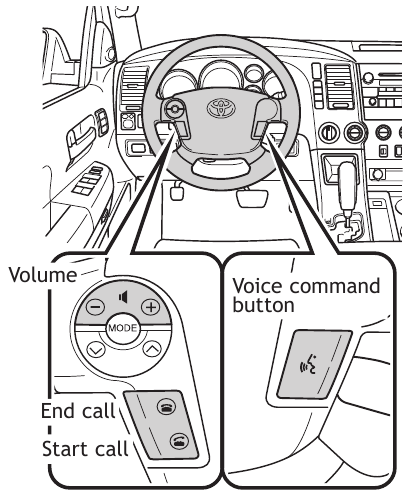 Volume
MODE
End call
Start call
Voice command button