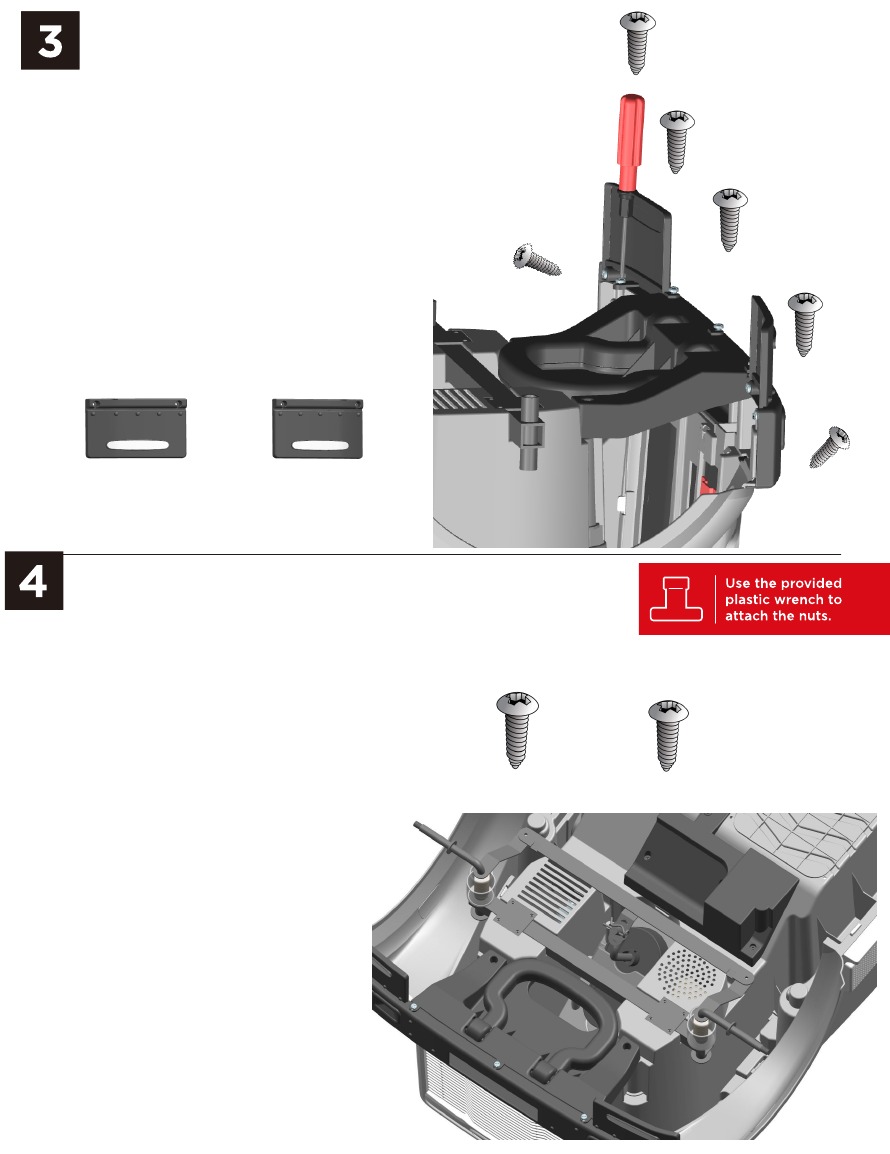 3

4

Use the provided plastic wrench to attach the nuts.