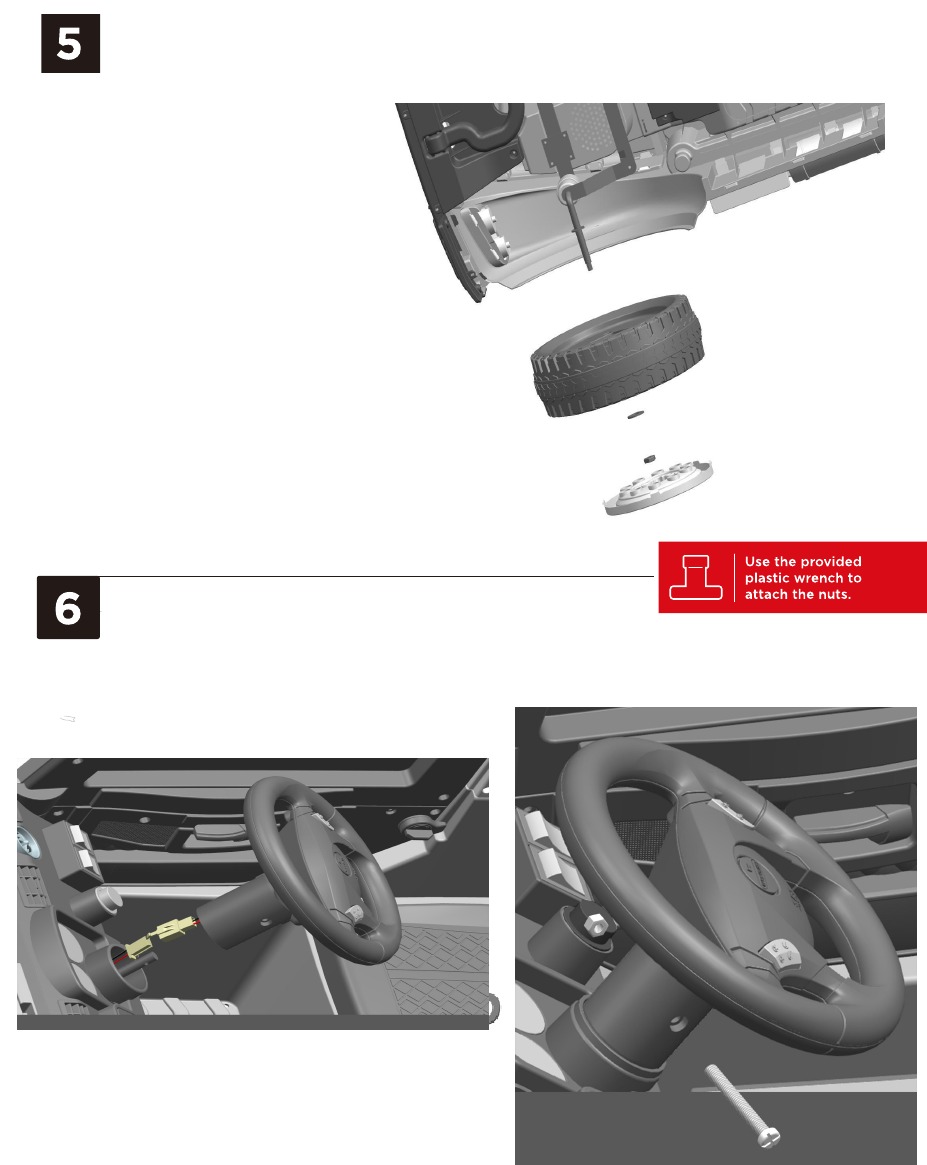 5

Use the provided plastic wrench to attach the nuts.

6