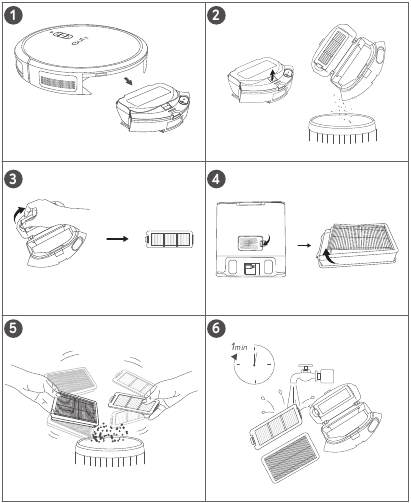 1

2

3

4

5

6

1min