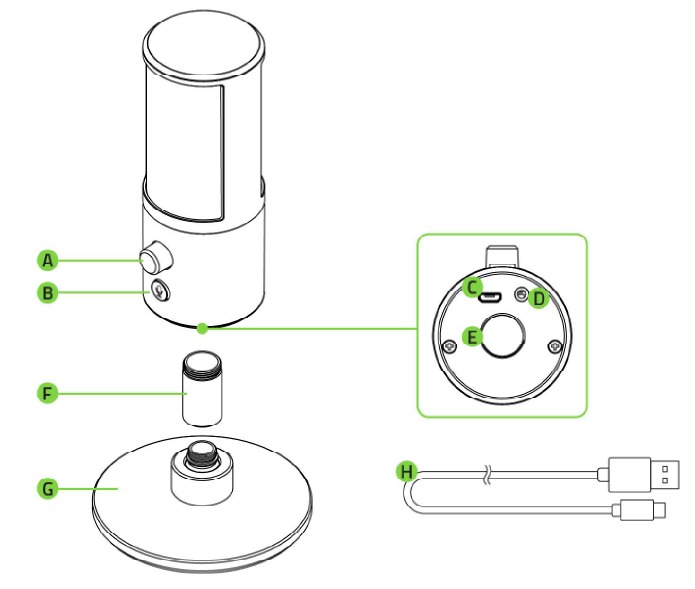 A
B
C
D
E
F
G
H