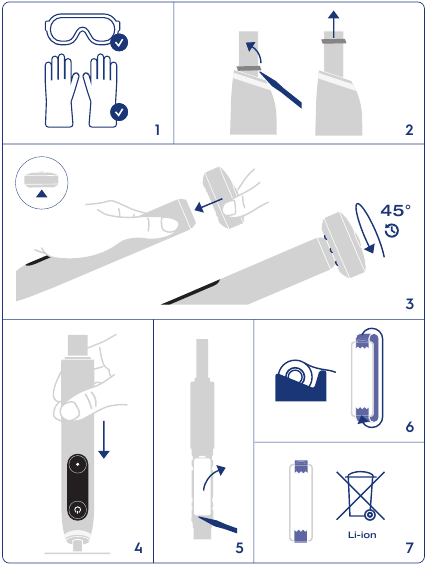 1

2

45°

3

4

5

6

Li-ion

7