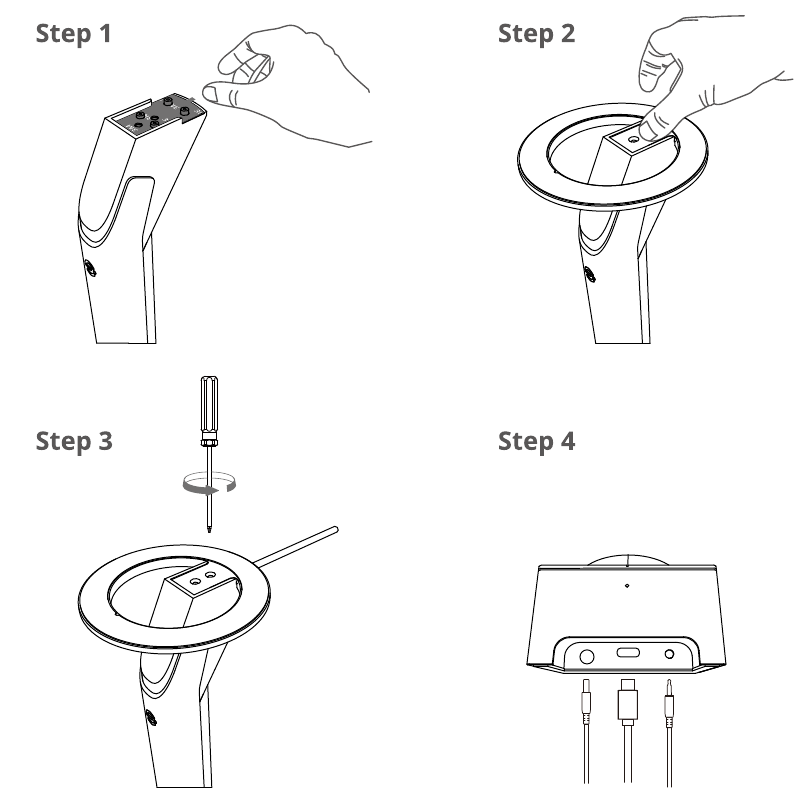 Step 1

Step 2

Step 3

Step 4