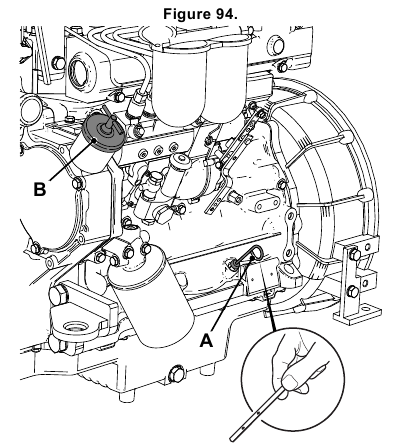 Figure 94.

B

A