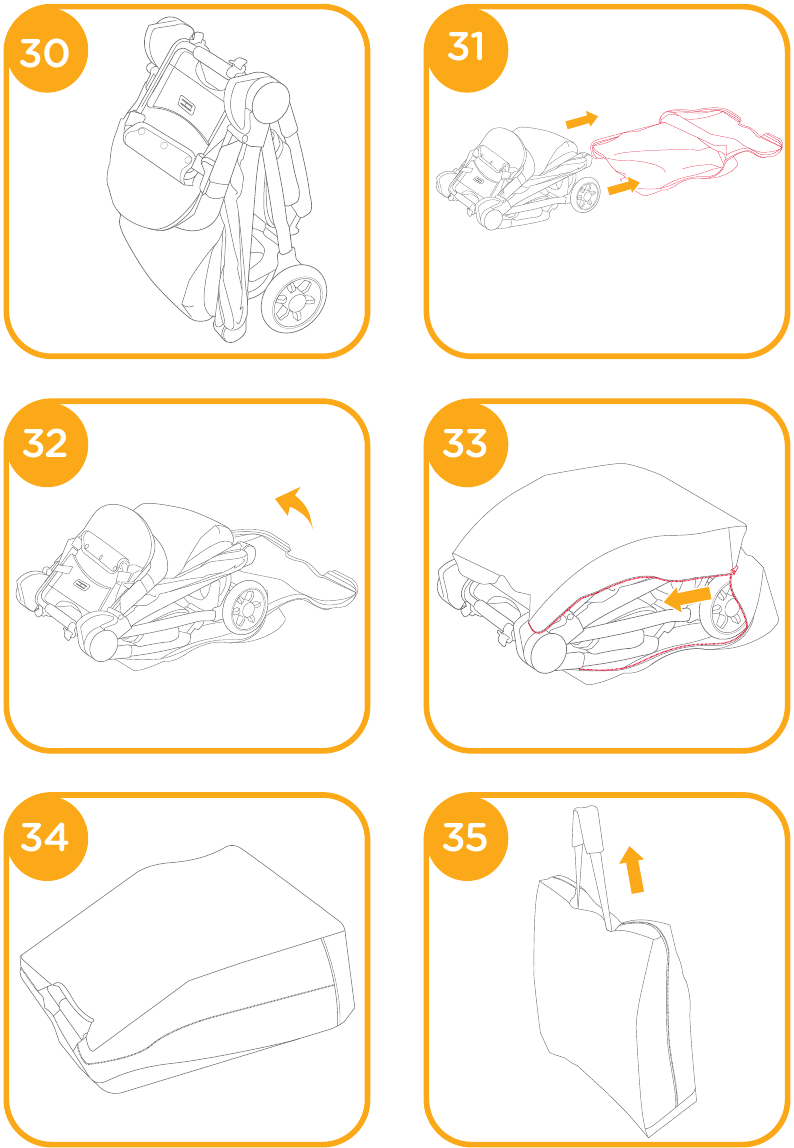 30

31

32

33

34

35