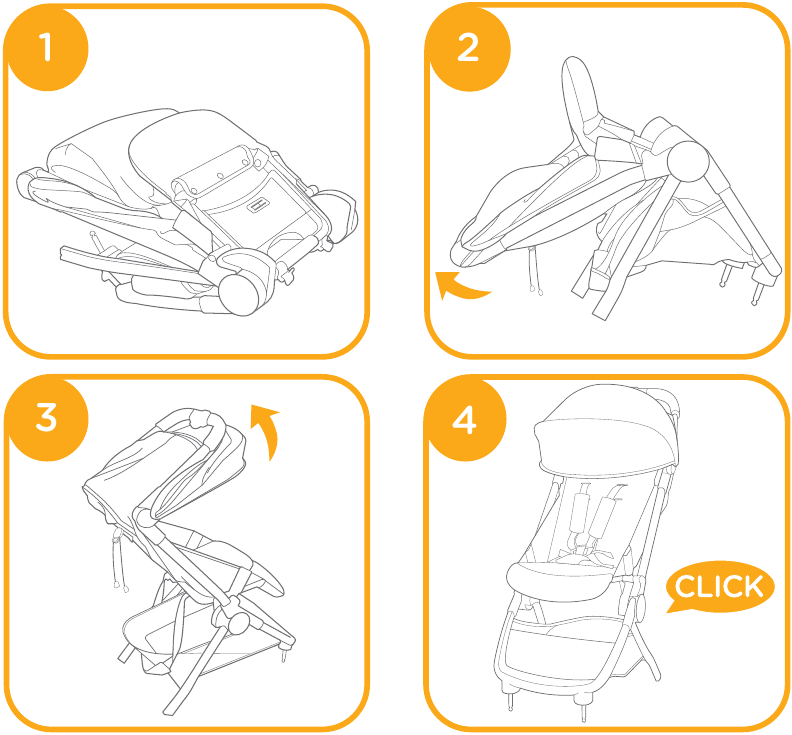 1

2

3

4

CLICK