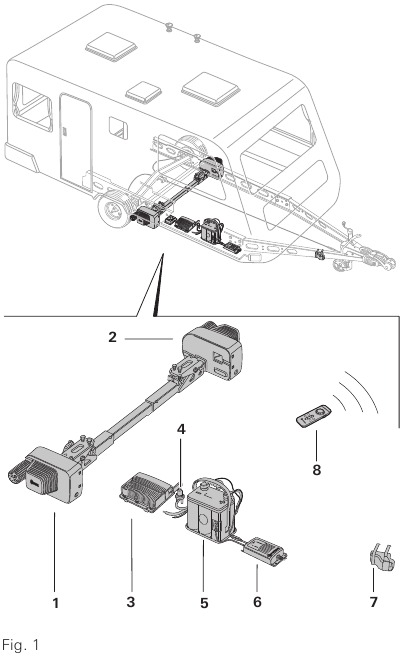 2

4

8

1

3

5

6

7

Fig. 1