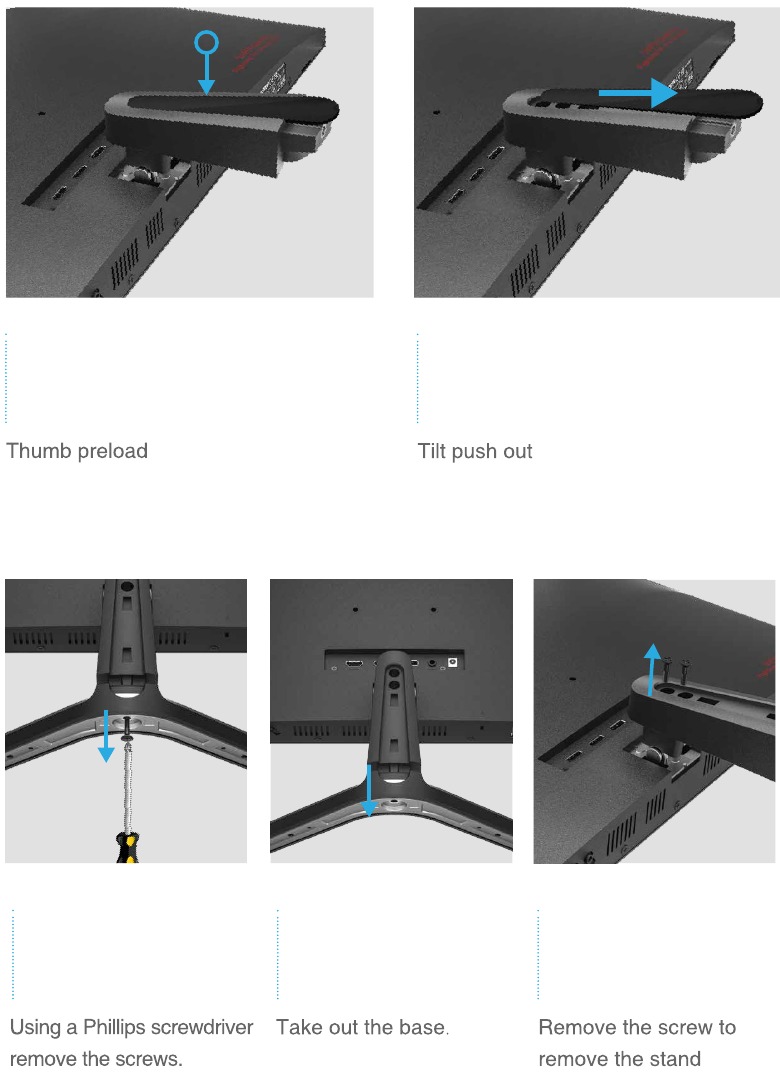 Thumb preload

Tilt push out

Using a Phillips screwdriver remove the screws.

Take out the base.

Remove the screw to remove the stand