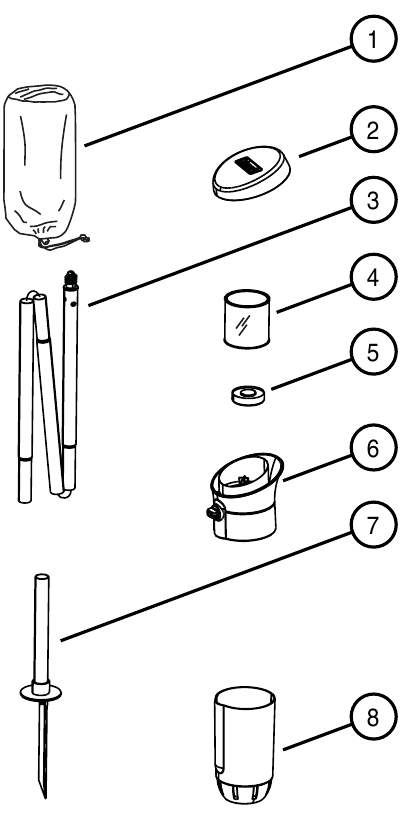 1
2
3
4
5
6
7
8