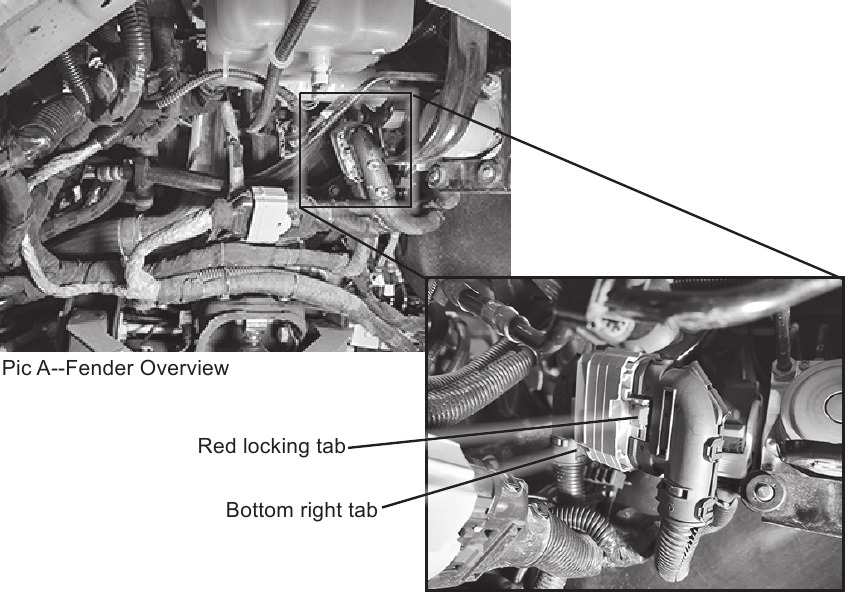 Pic A--Fender Overview

Red locking tab

Bottom right tab