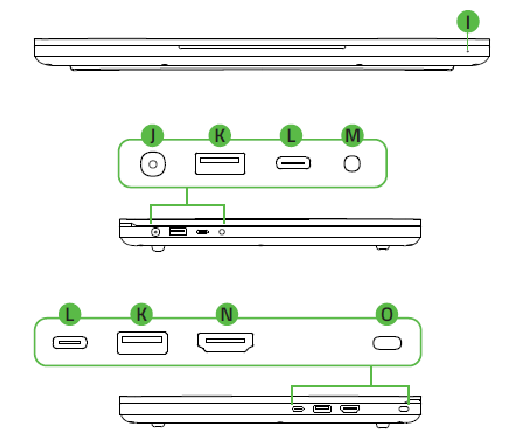 I

J K L M

L K N O