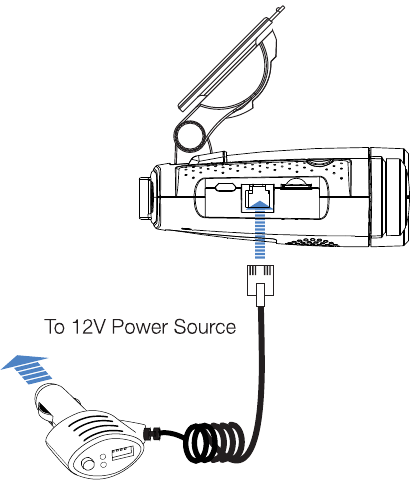 To 12V Power Source