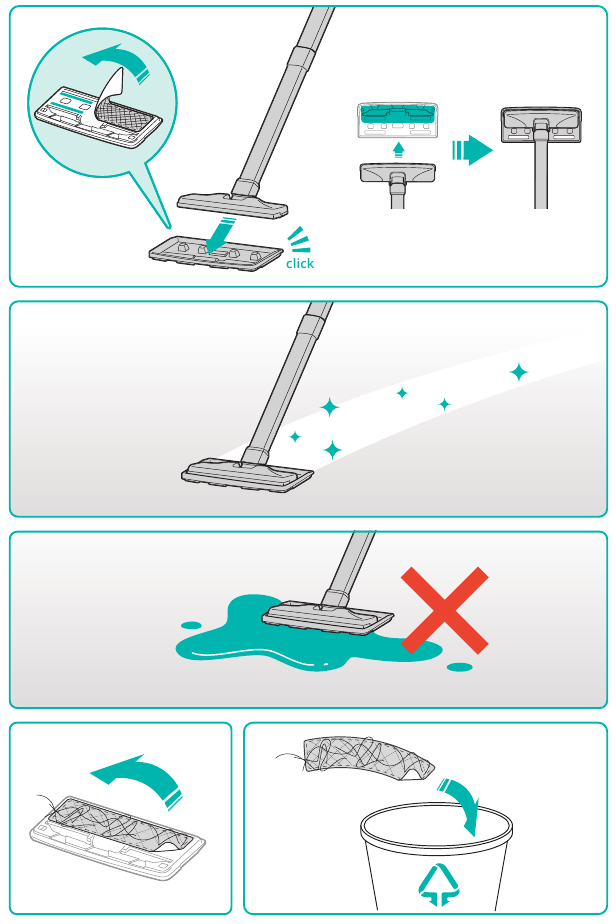 click