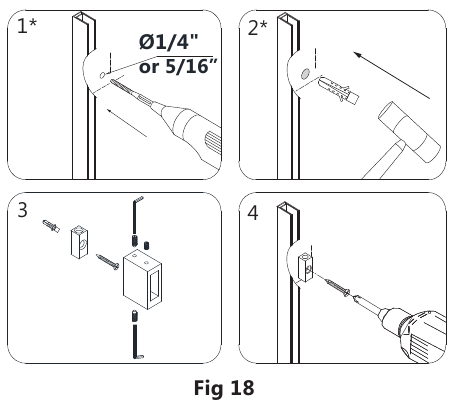 1*

Ø1/4"
or 5/16"

2*

3

4

Fig 18