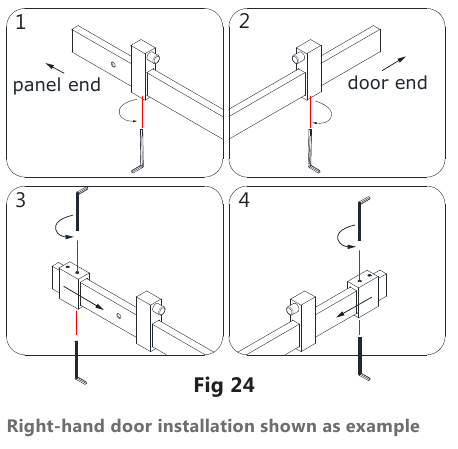 1

panel end

2

door end

3

4

Fig 24

Right-hand door installation shown as example