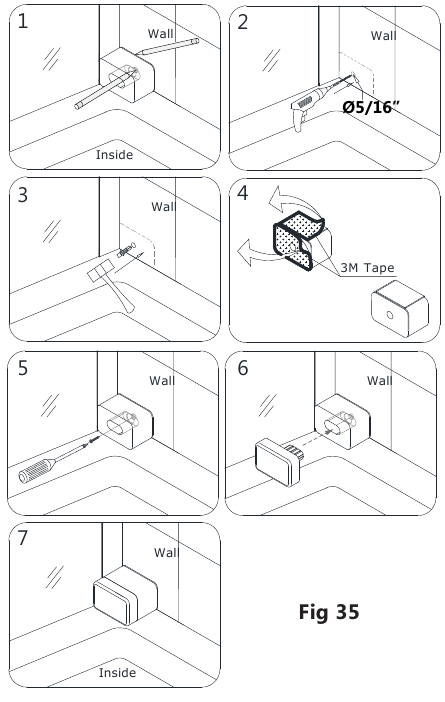 1
Wall
Inside

2
Wall
Ø5/16"

3
Wall

4
3M Tape

5
Wall

6
Wall

7
Wall
Inside

Fig 35