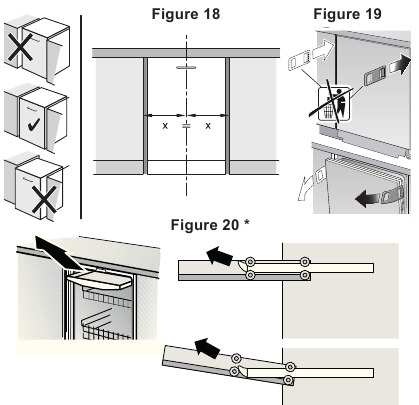 Figure 18

Figure 19

x

x

Figure 20 *