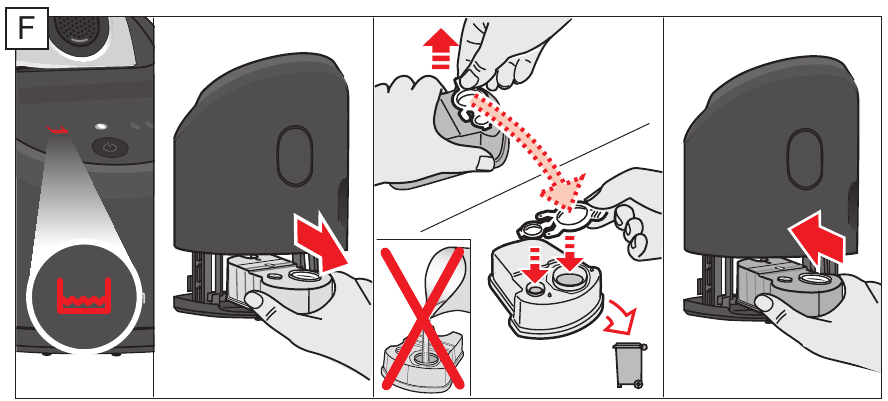 F