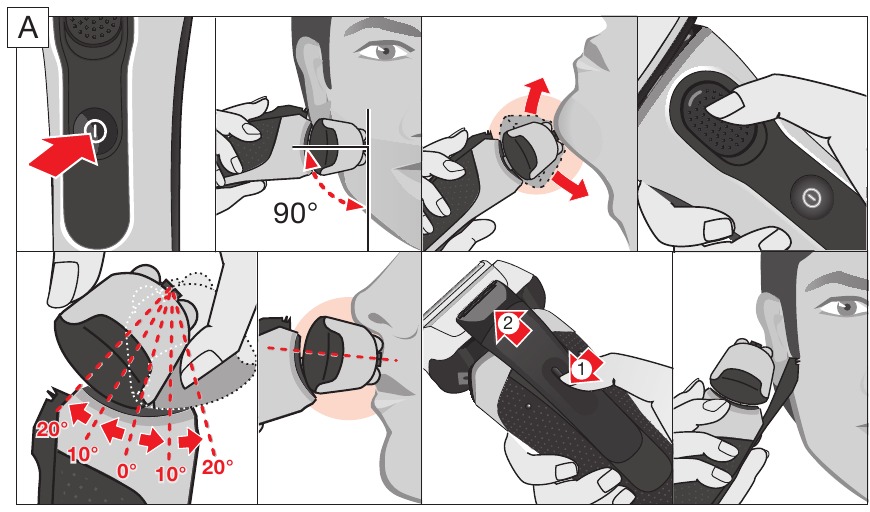 A

90°

20°
10°
0°
10°
20°

2
1