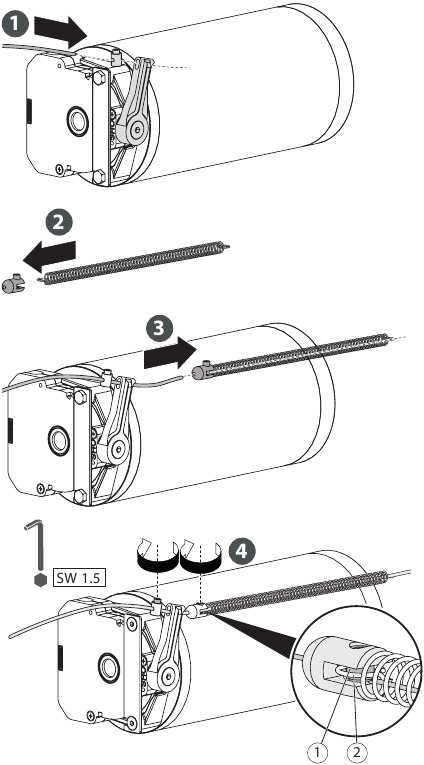 1

2

3

SW 1.5

4

1
2