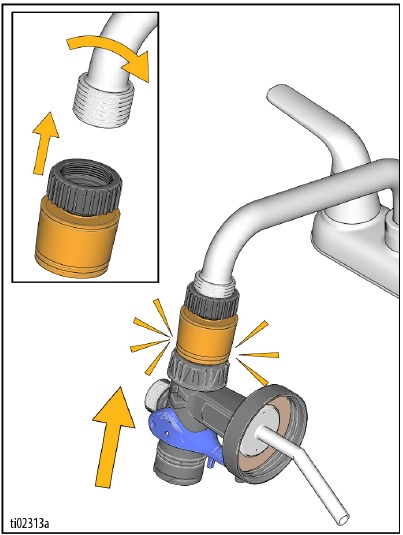 ti02313a