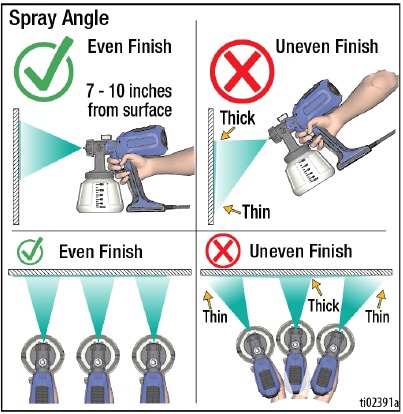 Spray Angle

Even Finish

7 - 10 inches from surface

Uneven Finish

Thick

Thin

Even Finish

Uneven Finish

Thin

Thick

Thin

ti02391a