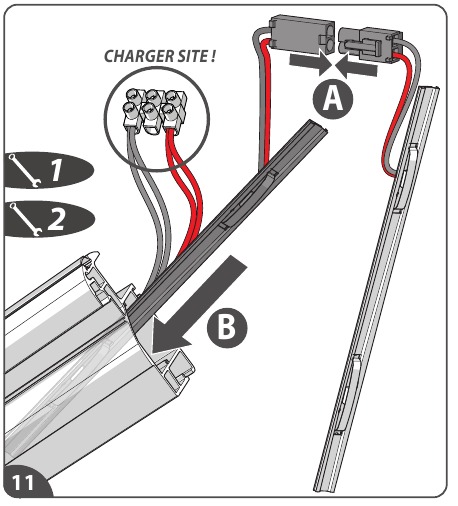 CHARGER SITE !

A

1

2

B

11