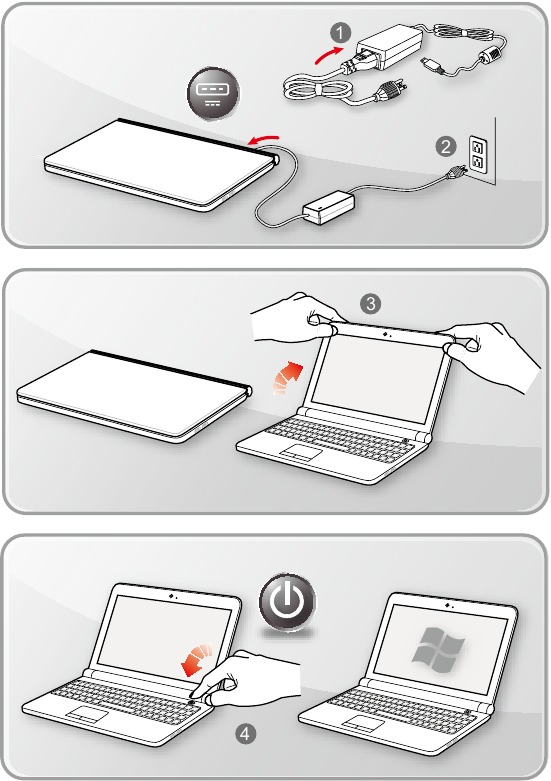 1
2
3
4