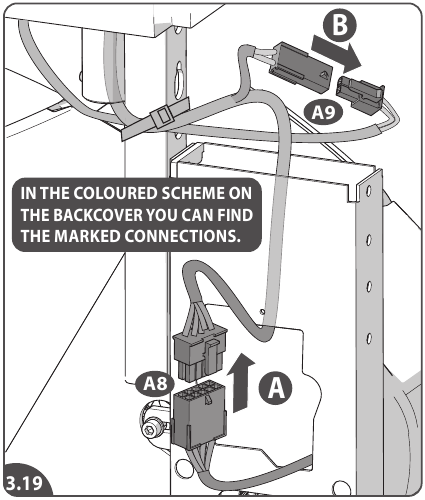 B

A9

IN THE COLOURED SCHEME ON THE BACKCOVER YOU CAN FIND THE MARKED CONNECTIONS.

A8

A

3.19