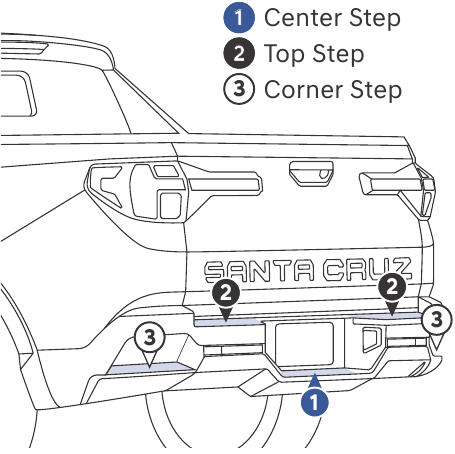 1 Center Step
2 Top Step
3 Corner Step

SANTA CRUZ

2
2
3
3
1